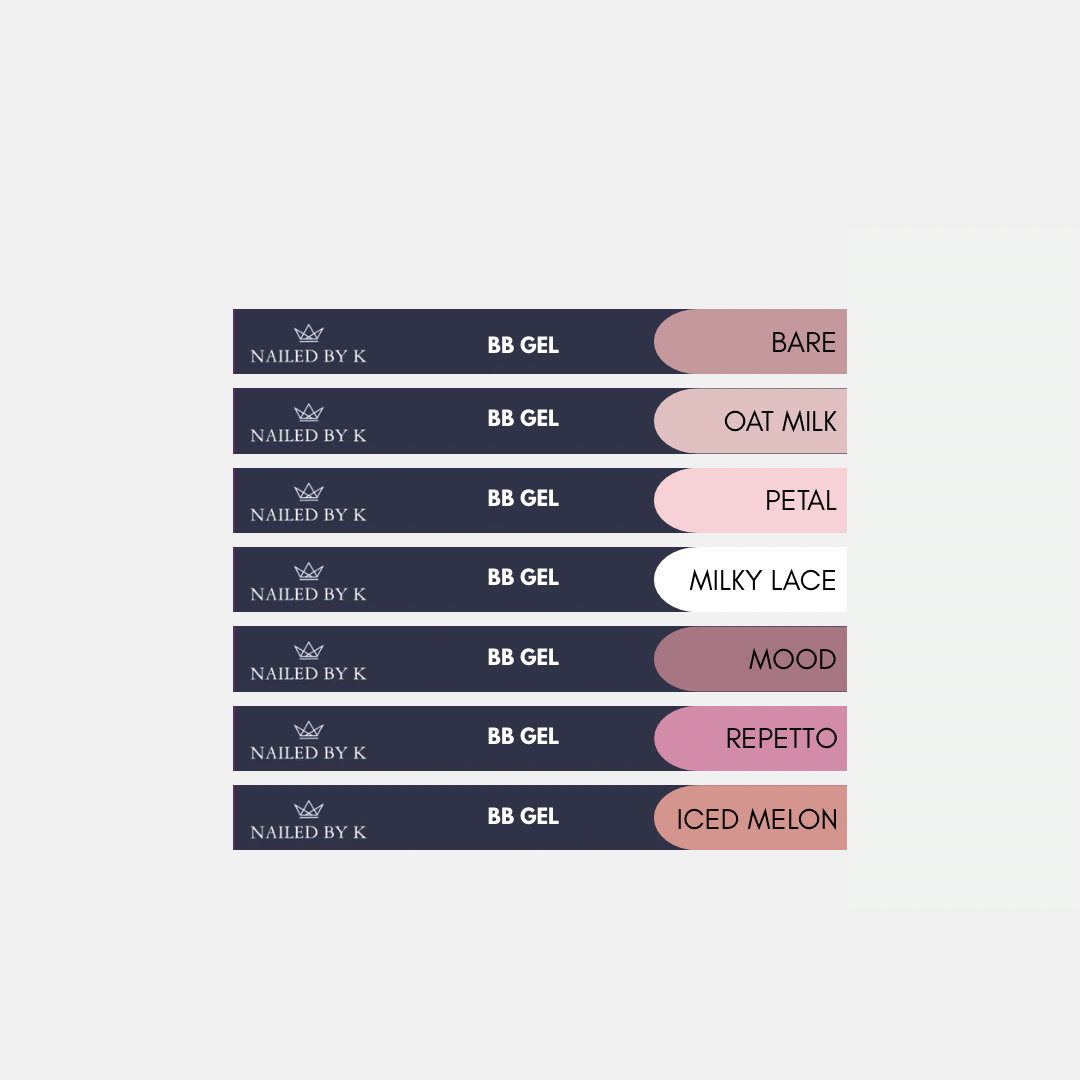 NAILED BY K
BB GEL
BARE

NAILED BY K
BB GEL
OAT MILK

NAILED BY K
BB GEL
PETAL

NAILED BY K
BB GEL
MILKY LACE

NAILED BY K
BB GEL
MOOD

NAILED BY K
BB GEL
REPETTO

NAILED BY K
BB GEL
ICED MELON